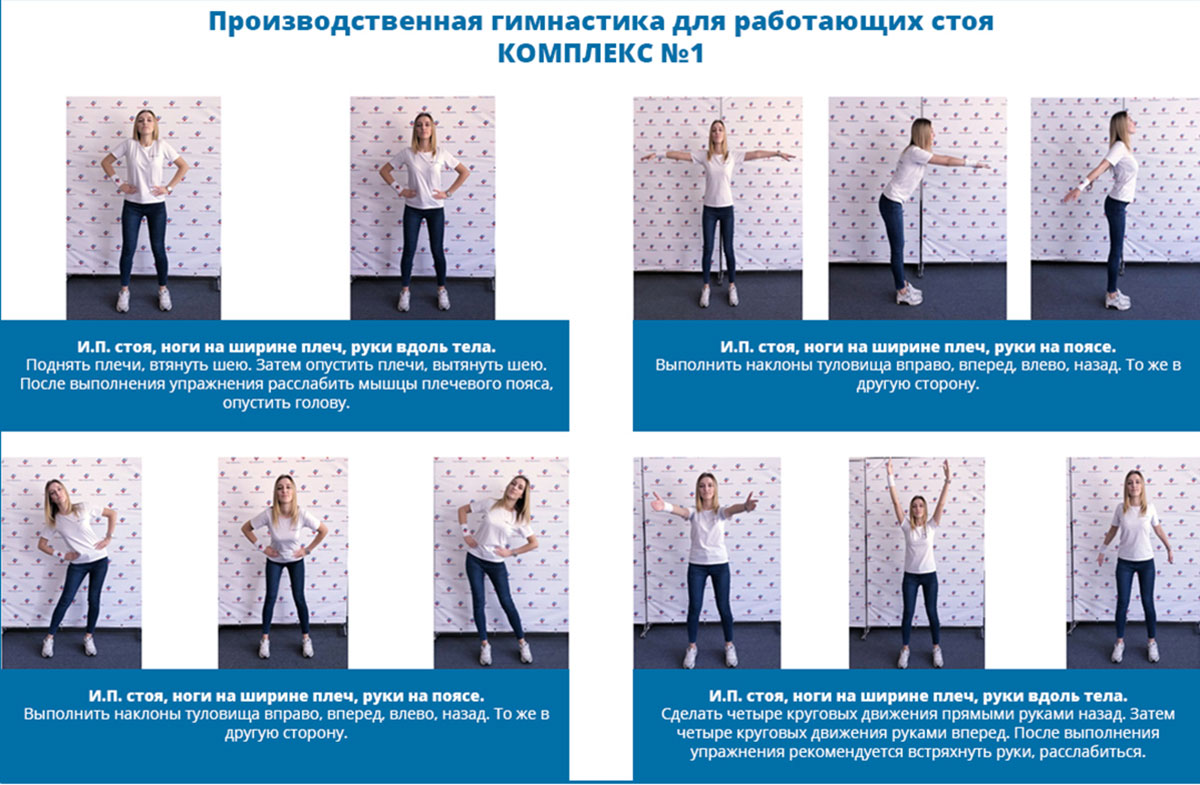 Производственная гимнастика для работающих стоя
КОМПЛЕКС №1

И.П. стоя, ноги на ширине плеч, руки вдоль тела.
Поднять плечи, втянуть шею. Затем опустить плечи, вытянуть шею. После выполнения упражнения расслабить мышцы плечевого пояса, опустить голову.

И.П. стоя, ноги на ширине плеч, руки на поясе.
Выполнить наклоны туловища вправо, вперед, влево, назад. То же в другую сторону.

И.П. стоя, ноги на ширине плеч, руки на поясе.
Выполнить наклоны туловища вправо, вперед, влево, назад. То же в другую сторону.

И.П. стоя, ноги на ширине плеч, руки вдоль тела.
Сделать четыре круговых движения прямыми руками назад. Затем четыре круговых движения руками вперед. После выполнения упражнения рекомендуется встряхнуть руки, расслабиться.