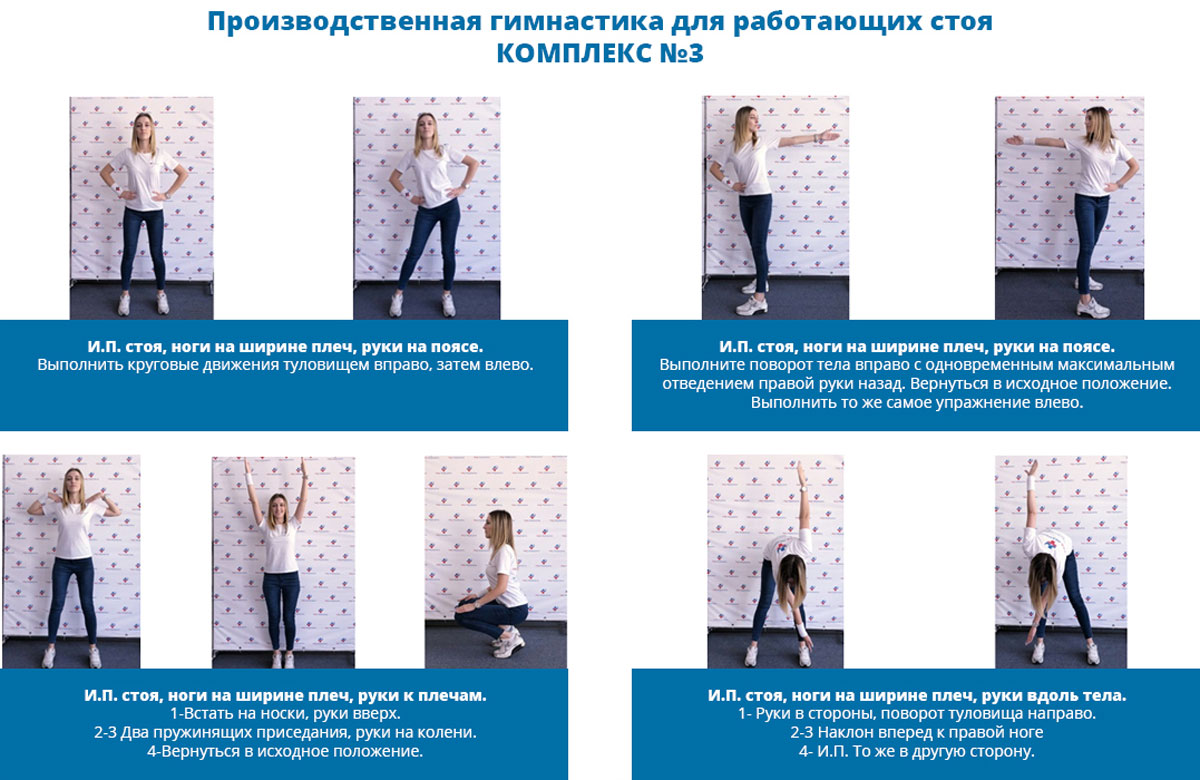 Производственная гимнастика для работающих стоя
КОМПЛЕКС №3

И.П. стоя, ноги на ширине плеч, руки на поясе.
Выполнить круговые движения туловищем вправо, затем влево.

И.П. стоя, ноги на ширине плеч, руки на поясе.
Выполните поворот тела вправо с одновременным максимальным отведением правой руки назад. Вернуться в исходное положение. Выполнить то же самое упражнение влево.

И.П. стоя, ноги на ширине плеч, руки к плечам.
1-Встать на носки, руки вверх.
2-3 Два пружинящих приседания, руки на колени.
4-Вернуться в исходное положение.

И.П. стоя, ноги на ширине плеч, руки вдоль тела.
1- Руки в стороны, поворот туловища направо.
2-3 Наклон вперед к правой ноге
4- И.П. То же в другую сторону.