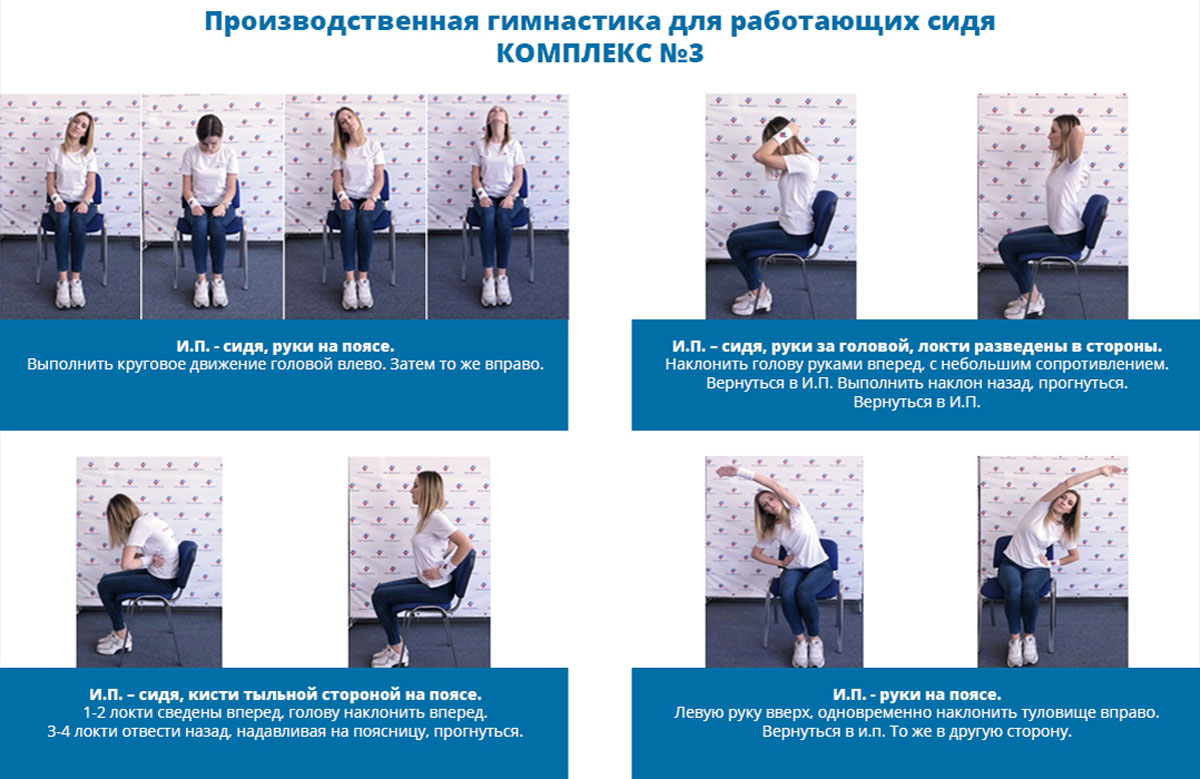 Производственная гимнастика для работающих сидя
КОМПЛЕКС №3

И.П. - сидя, руки на поясе.
Выполнить круговое движение головой влево. Затем то же вправо.

И.П. – сидя, руки за головой, локти разведены в стороны.
Наклонить голову руками вперед, с небольшим сопротивлением. Вернуться в И.П. Выполнить наклон назад, прогнуться. Вернуться в И.П.

И.П. – сидя, кисти тыльной стороной на поясе.
1-2 локти сведены вперед, голову наклонить вперед.
3-4 локти отвести назад, надавливая на поясницу, прогнуться.

И.П. - руки на поясе.
Левую руку вверх, одновременно наклонить туловище вправо. Вернуться в и.п. То же в другую сторону.